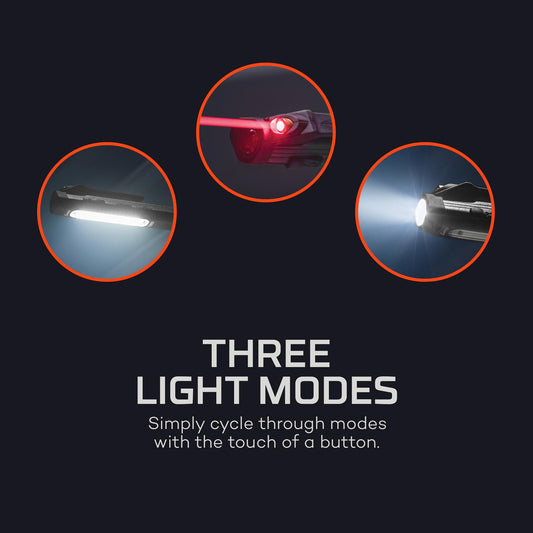 THREE
LIGHT MODES

Simply cycle through modes with the touch of a button.