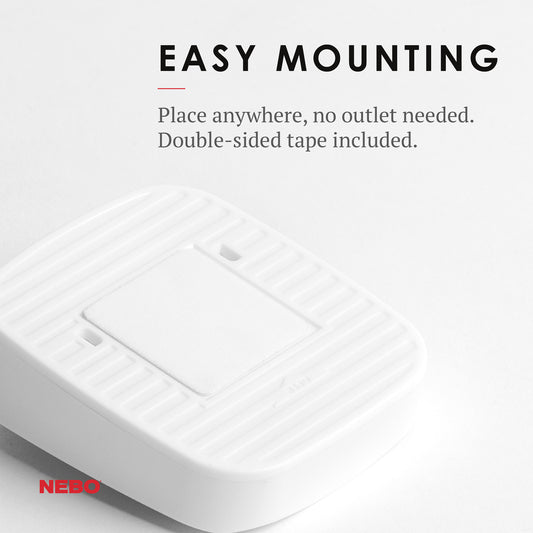 EASY MOUNTING

Place anywhere, no outlet needed. Double-sided tape included.

NEBO