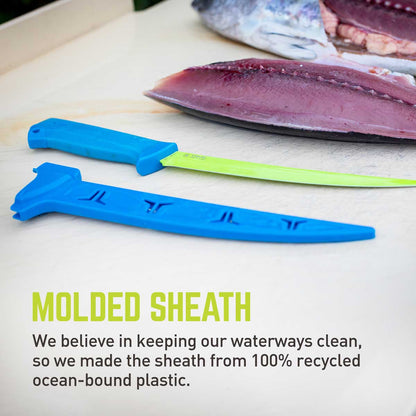 MOLDED SHEATH

We believe in keeping our waterways clean, so we made the sheath from 100% recycled ocean-bound plastic.