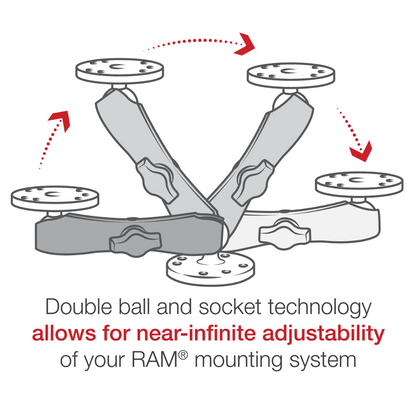 Double ball and socket technology
allows for near-infinite adjustability
of your RAM® mounting system