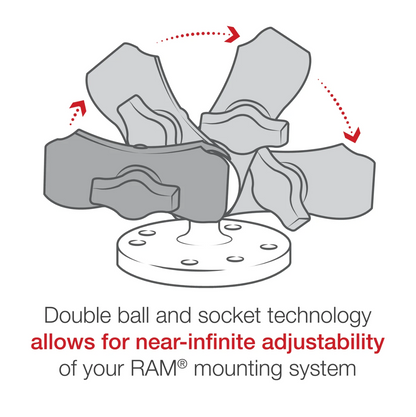 Double ball and socket technology allows for near-infinite adjustability of your RAM® mounting system