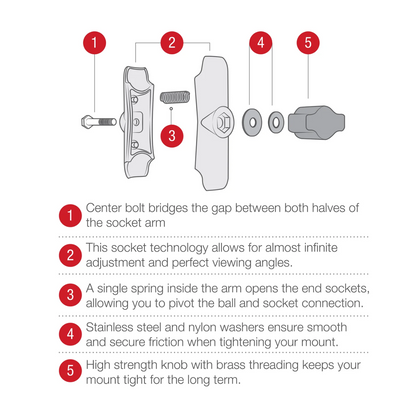 1

2

4

5

3

1 Center bolt bridges the gap between both halves of the socket arm

2 This socket technology allows for almost infinite adjustment and perfect viewing angles.

3 A single spring inside the arm opens the end sockets, allowing you to pivot the ball and socket connection.

4 Stainless steel and nylon washers ensure smooth and secure friction when tightening your mount.

5 High strength knob with brass threading keeps your mount tight for the long term.