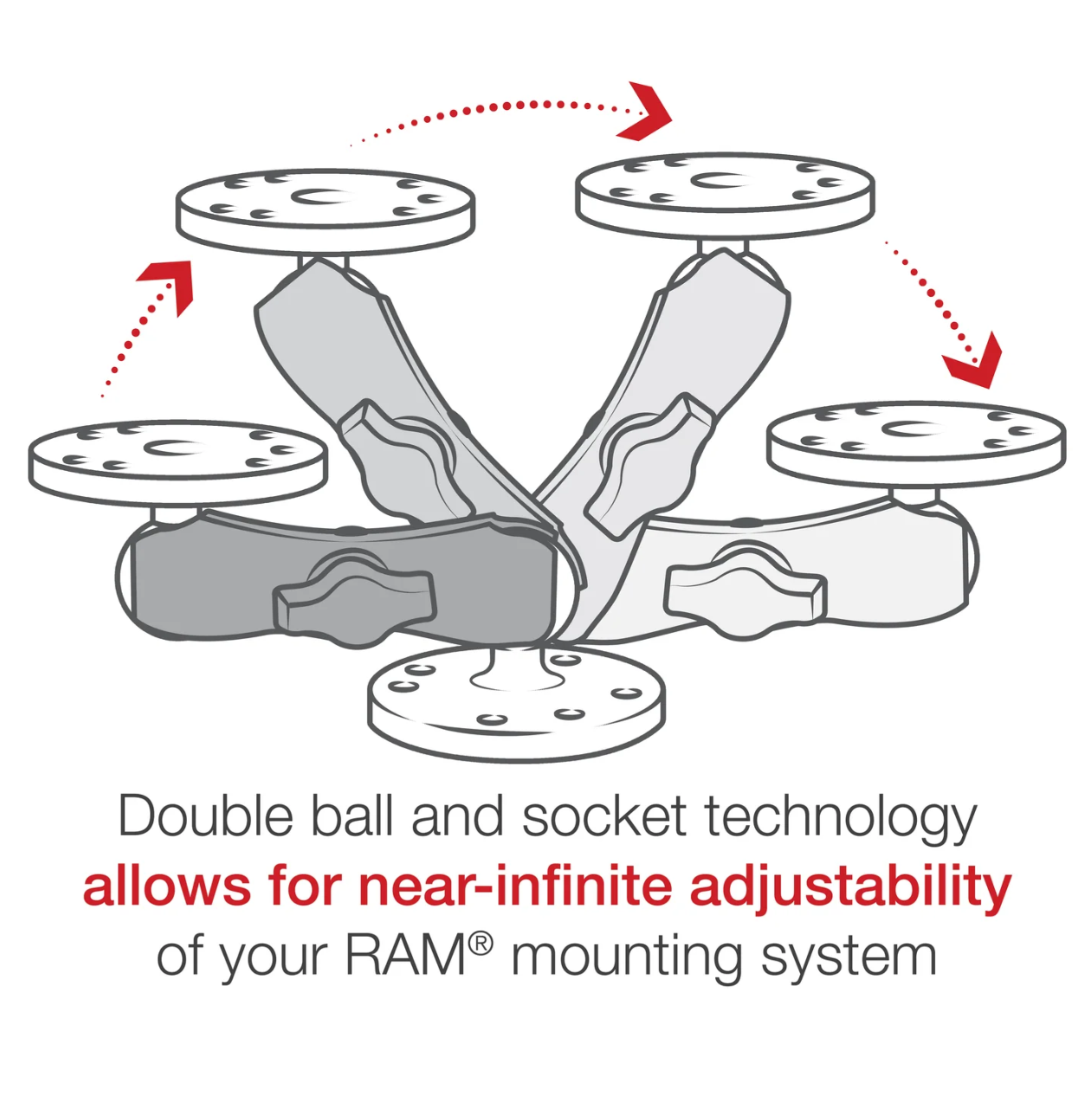 Double ball and socket technology
allows for near-infinite adjustability
of your RAM® mounting system