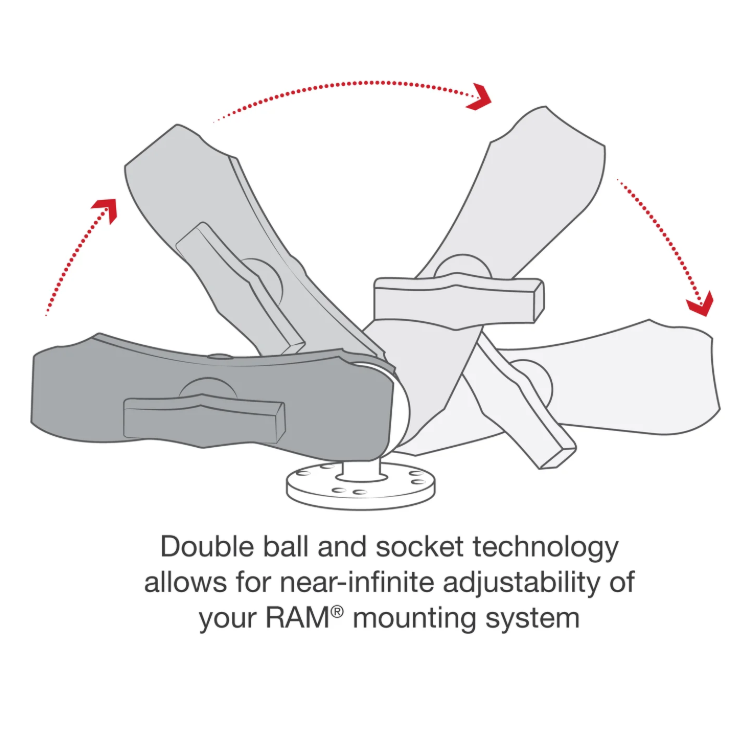 Double ball and socket technology allows for near-infinite adjustability of your RAM® mounting system