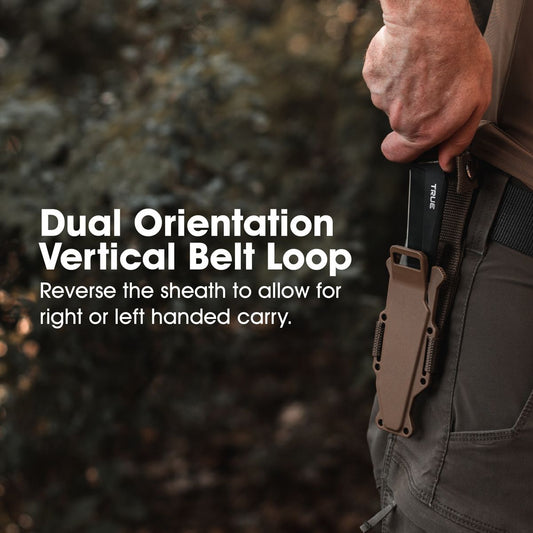 Dual Orientation Vertical Belt Loop

Reverse the sheath to allow for right or left handed carry.

TRUE