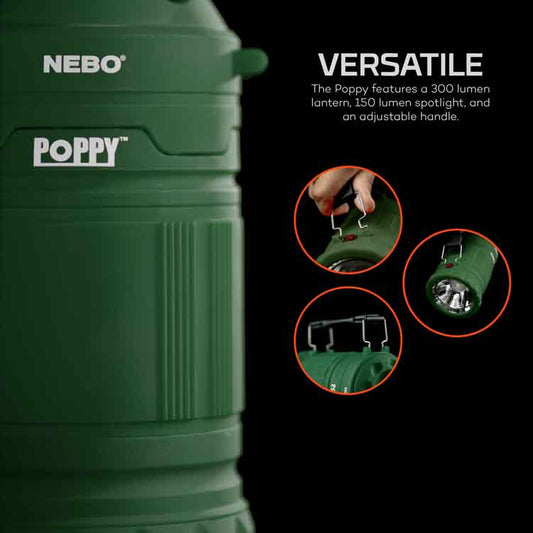 NEBO®

POPPY™

VERSATILE

The Poppy features a 300 lumen lantern, 150 lumen spotlight, and an adjustable handle.