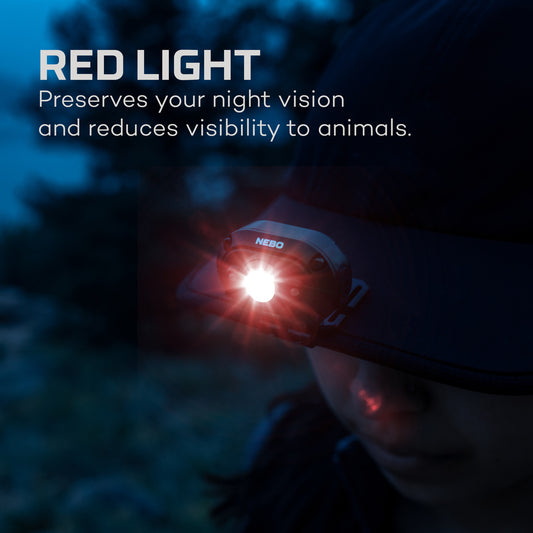 RED LIGHT
Preserves your night vision and reduces visibility to animals.

NEBO