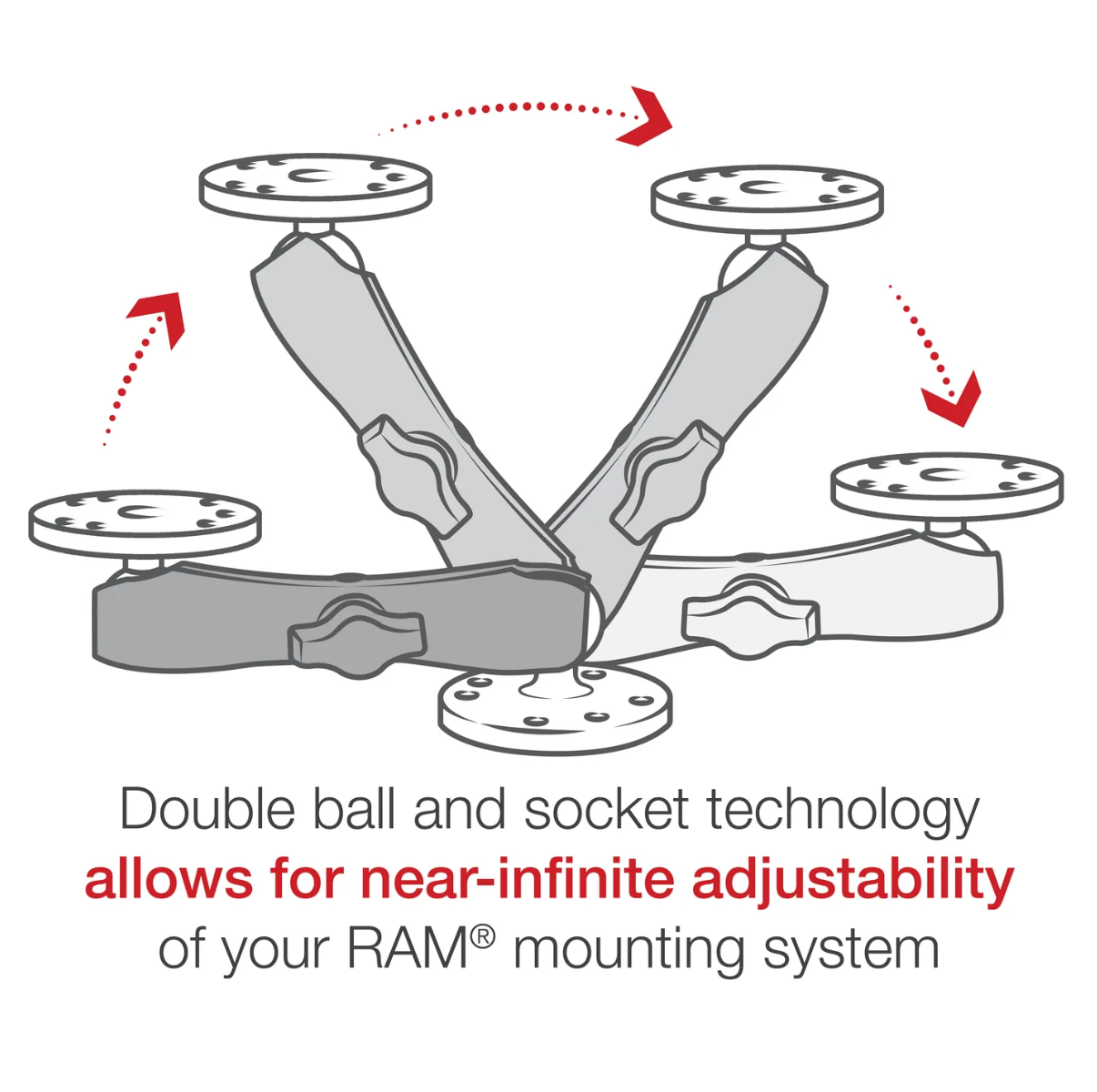 Double ball and socket technology allows for near-infinite adjustability of your RAM® mounting system