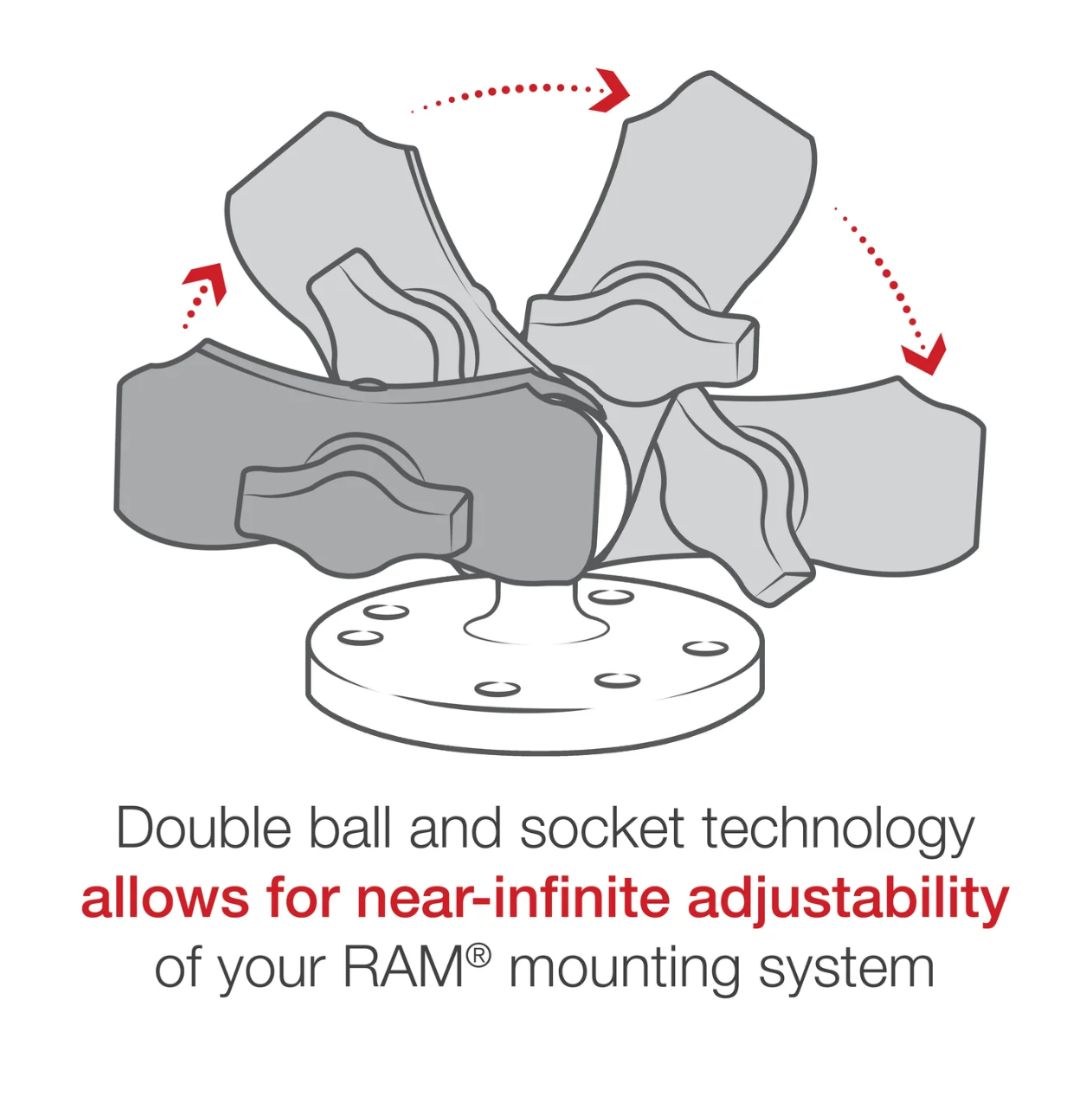 Double ball and socket technology allows for near-infinite adjustability of your RAM® mounting system