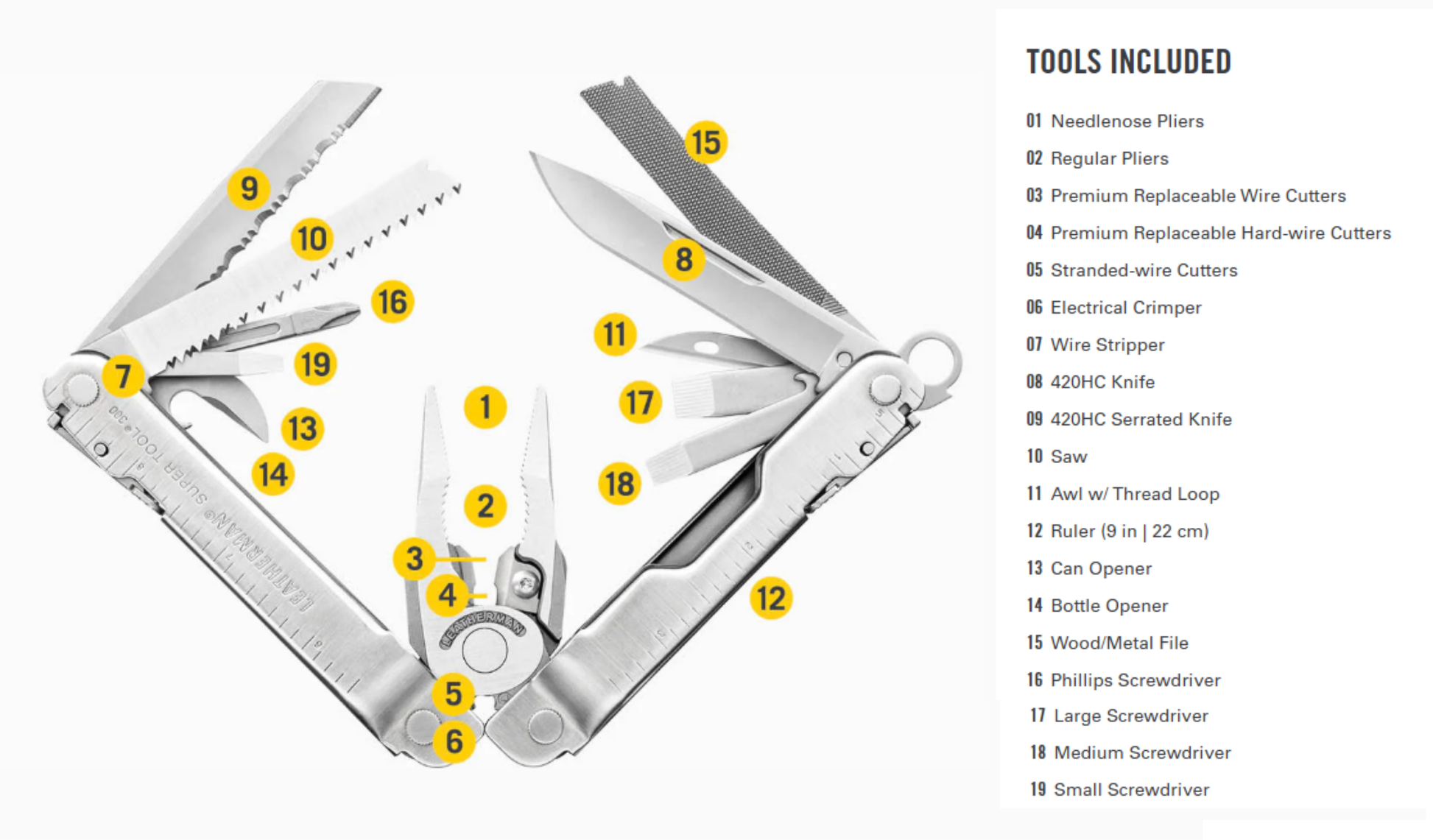 9
10
16
19
7
13
14
1
2
3
4
5
6
15
8
11
17
18
12
LEATHERMAN® SUPER TOOL® 300
LEATHERMAN

TOOLS INCLUDED

01 Needlenose Pliers
02 Regular Pliers
03 Premium Replaceable Wire Cutters
04 Premium Replaceable Hard-wire Cutters
05 Stranded-wire Cutters
06 Electrical Crimper
07 Wire Stripper
08 420HC Knife
09 420HC Serrated Knife
10 Saw
11 Awl w/ Thread Loop
12 Ruler (9 in | 22 cm)
13 Can Opener
14 Bottle Opener
15 Wood/Metal File
16 Phillips Screwdriver
17 Large Screwdriver
18 Medium Screwdriver
19 Small Screwdriver