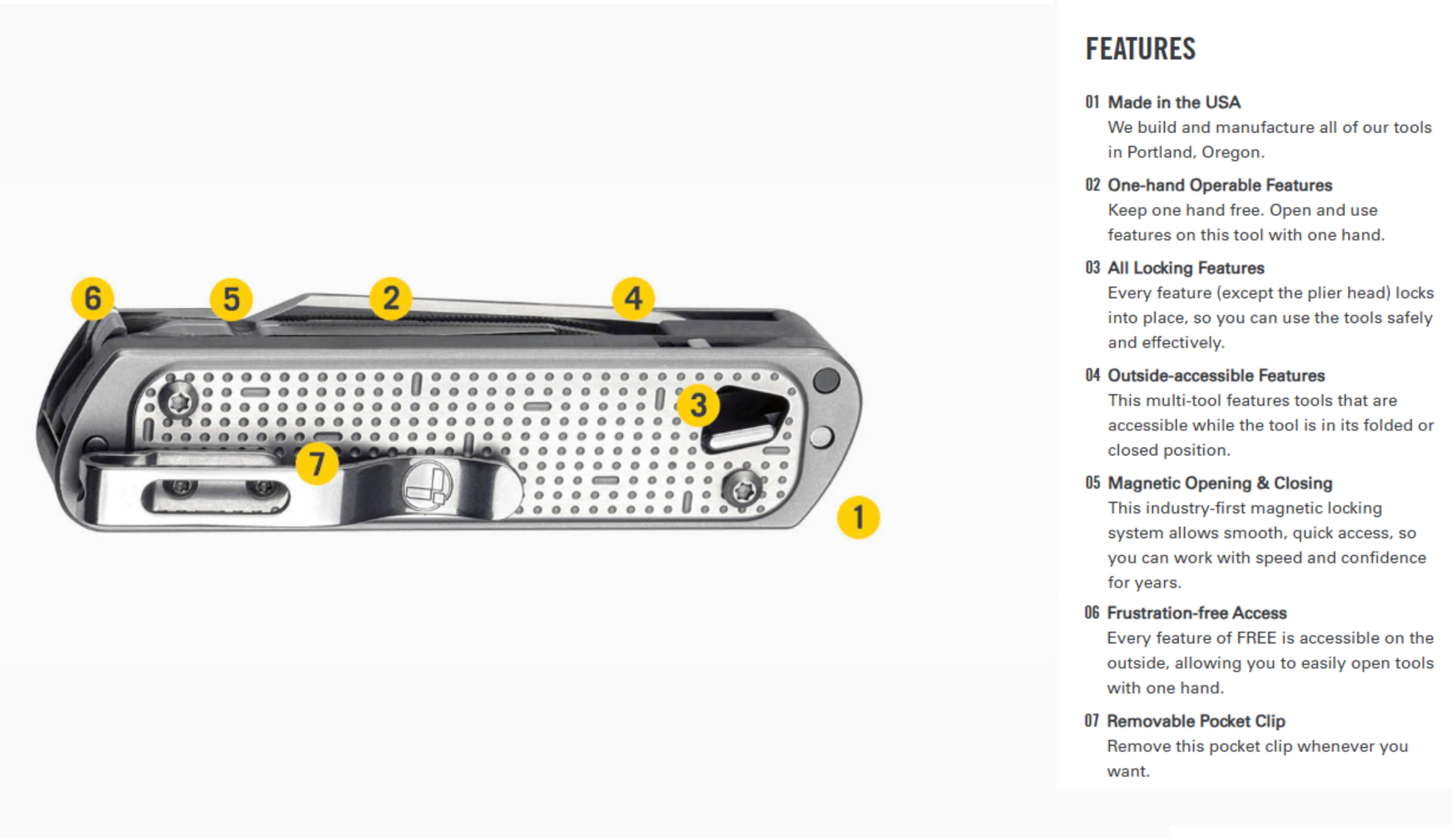 6 5 2 4 3 7 1

FEATURES

01 Made in the USA
We build and manufacture all of our tools in Portland, Oregon.

02 One-hand Operable Features
Keep one hand free. Open and use features on this tool with one hand.

03 All Locking Features
Every feature (except the plier head) locks into place, so you can use the tools safely and effectively.

04 Outside-accessible Features
This multi-tool features tools that are accessible while the tool is in its folded or closed position.

05 Magnetic Opening & Closing
This industry-first magnetic locking system allows smooth, quick access, so you can work with speed and confidence for years.

06 Frustration-free Access
Every feature of FREE is accessible on the outside, allowing you to easily open tools with one hand.

07 Removable Pocket Clip
Remove this pocket clip whenever you want.