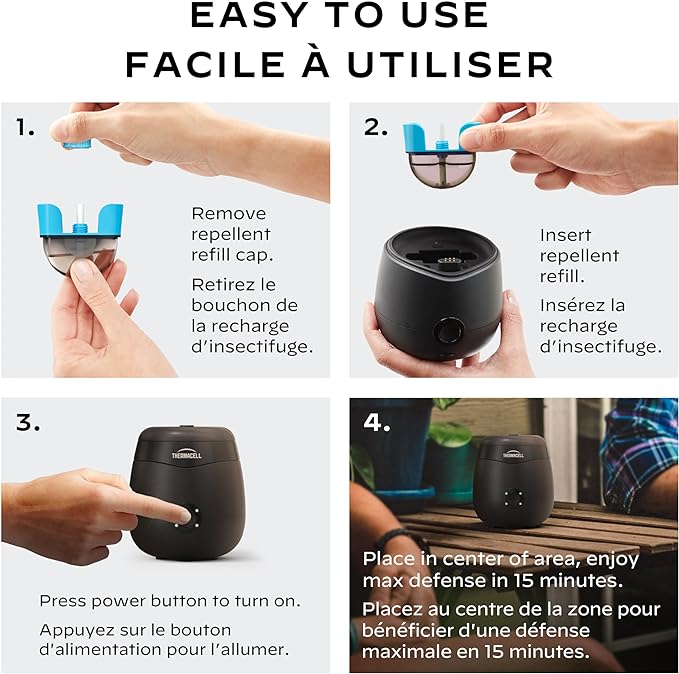 EASY TO USE
FACILE À UTILISER

1.

Remove repellent refill cap.

Retirez le bouchon de la recharge d'insectifuge.

2.

Insert repellent refill.

Insérez la recharge d'insectifuge.

3.

THERMACELL

Press power button to turn on.

Appuyez sur le bouton d'alimentation pour l'allumer.

4.

THERMACELL

Place in center of area, enjoy max defense in 15 minutes.

Placez au centre de la zone pour bénéficier d'une défense maximale en 15 minutes.